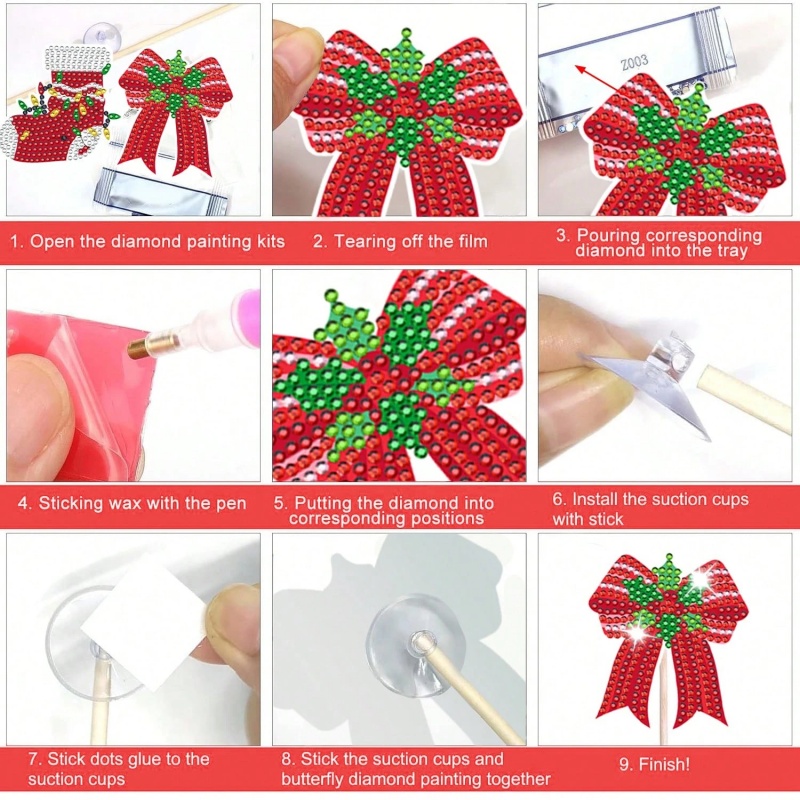 Z003

1. Open the diamond painting kits

2. Tearing off the film

3. Pouring corresponding diamond into the tray

4. Sticking wax with the pen

5. Putting the diamond into corresponding positions

6. Install the suction cups with stick

7. Stick dots glue to the suction cups

8. Stick the suction cups and butterfly diamond painting together

9. Finish!